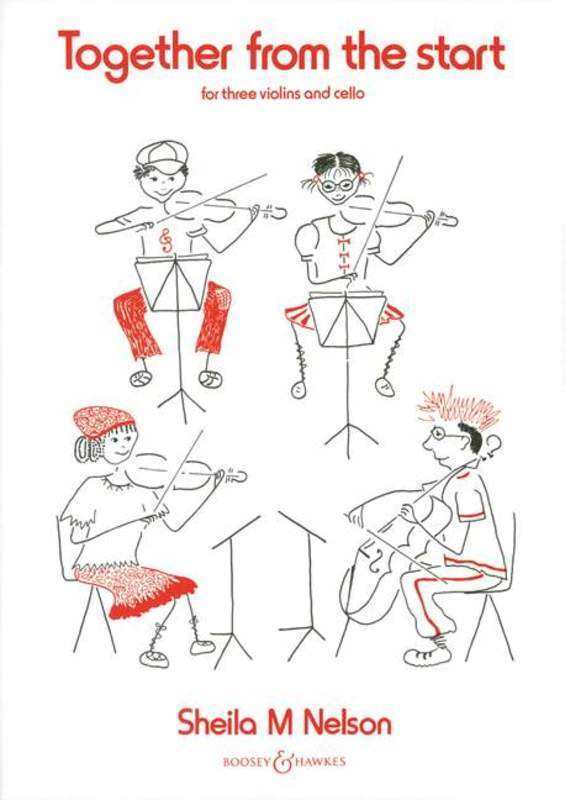 Together from the start

for three violins and cello

Sheila M Nelson

BOOSEY & HAWKES